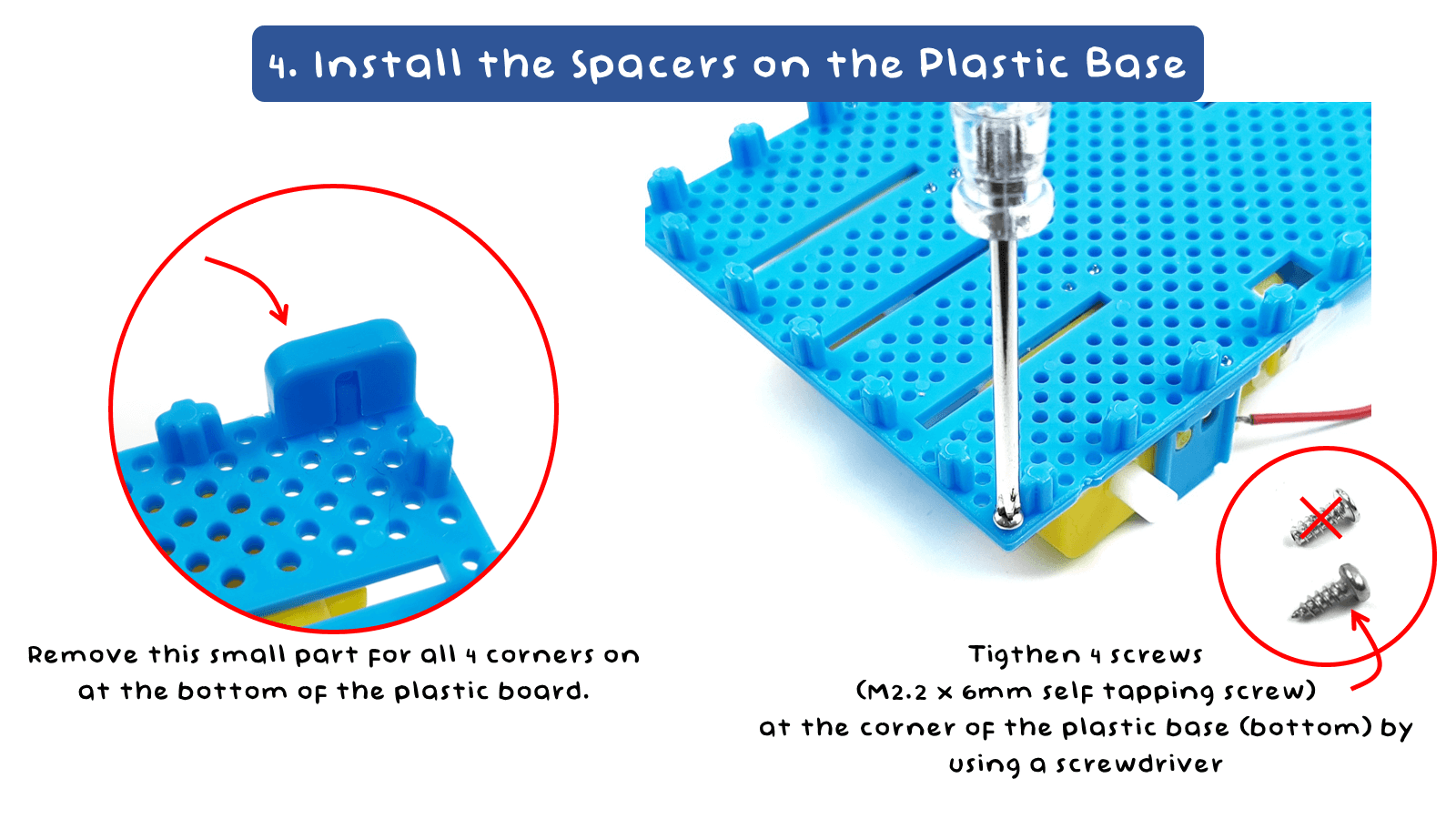 4. Install the Spacers on the Plastic Base

Remove this small part for all 4 corners on at the bottom of the plastic board.

Tigthen 4 screws
(M2.2 x 6mm self tapping screw)
at the corner of the plastic base (bottom) by using a screwdriver