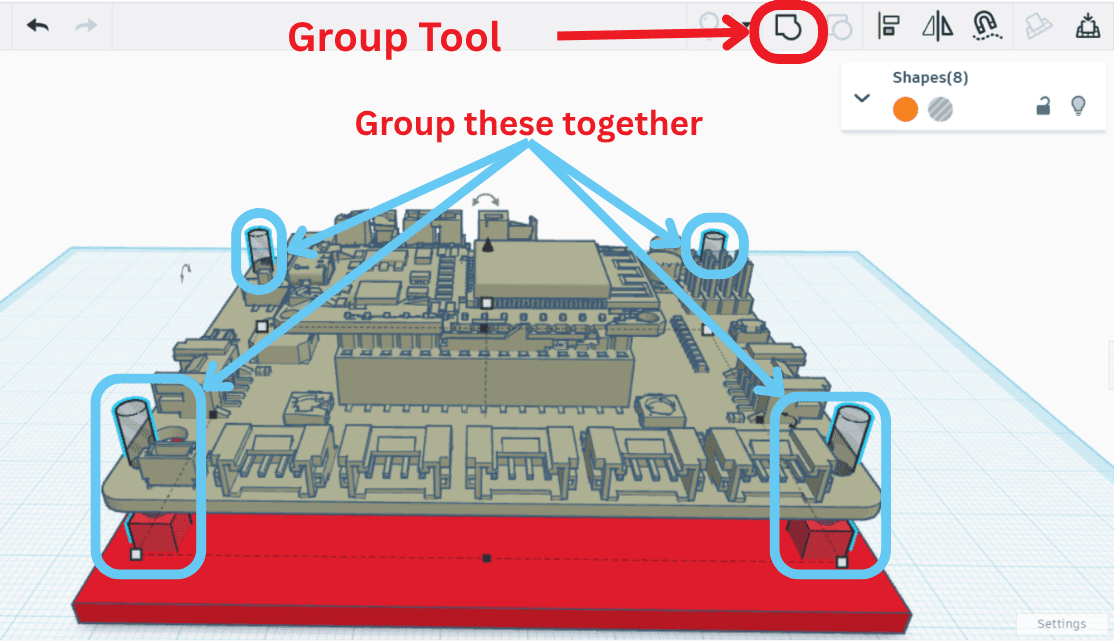 Group Tool

Shapes(8)

Group these together

Settings