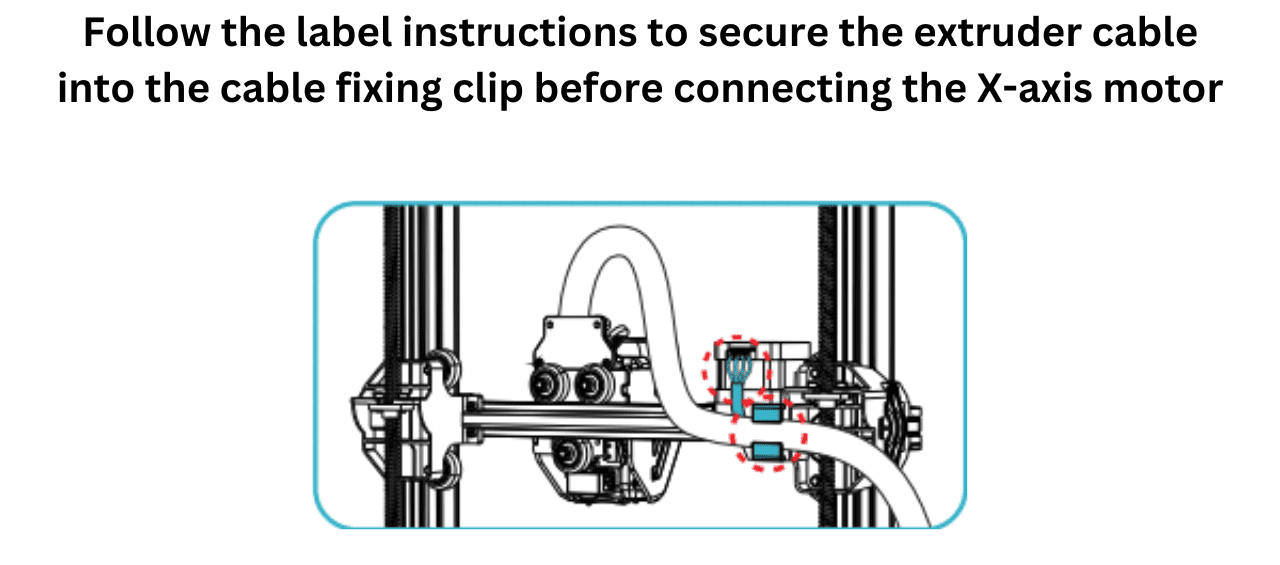 Follow the label instructions to secure the extruder cable into the cable fixing clip before connecting the X-axis motor