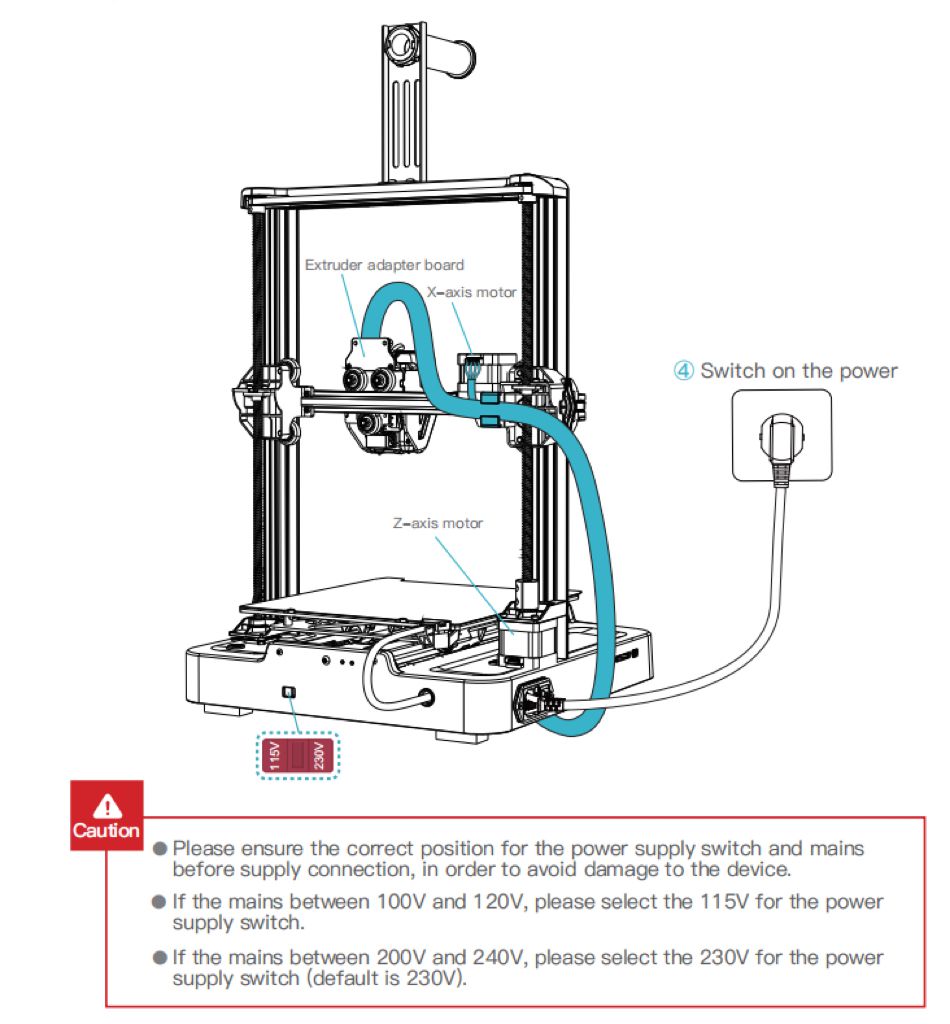 Extruder adapter board

X-axis motor

④ Switch on the power

Z-axis motor

115V

230V

Caution

● Please ensure the correct position for the power supply switch and mains before supply connection, in order to avoid damage to the device.

● If the mains between 100V and 120V, please select the 115V for the power supply switch.

● If the mains between 200V and 240V, please select the 230V for the power supply switch (default is 230V).