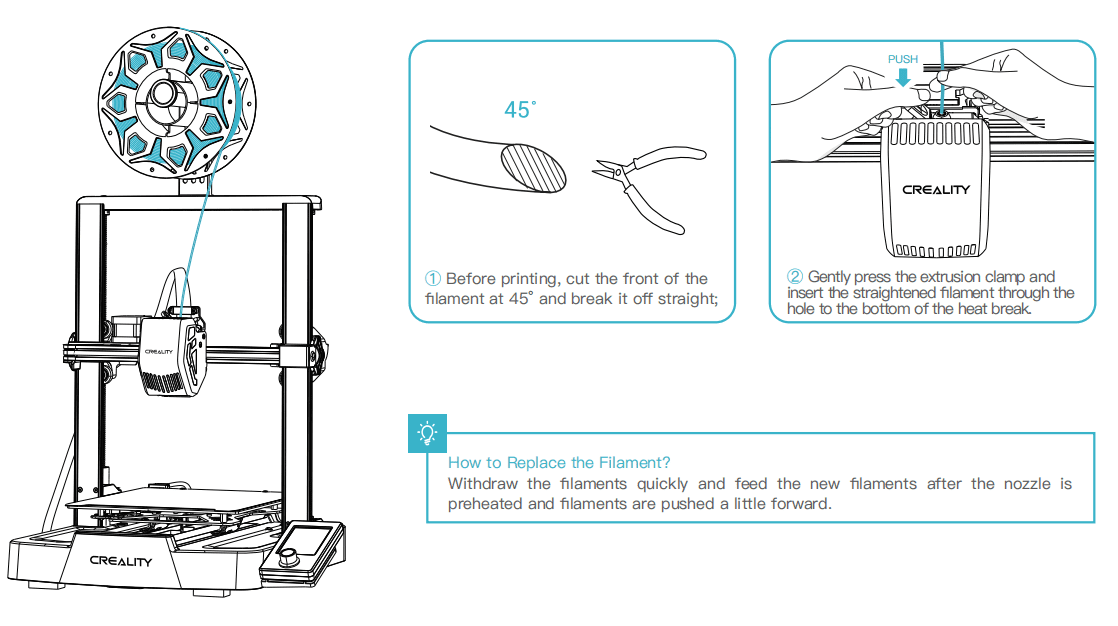 CREALITY

CREALITY

45°

① Before printing, cut the front of the filament at 45° and break it off straight;

PUSH

CREALITY

② Gently press the extrusion clamp and insert the straightened filament through the hole to the bottom of the heat break.

How to Replace the Filament?
Withdraw the filaments quickly and feed the new filaments after the nozzle is preheated and filaments are pushed a little forward.