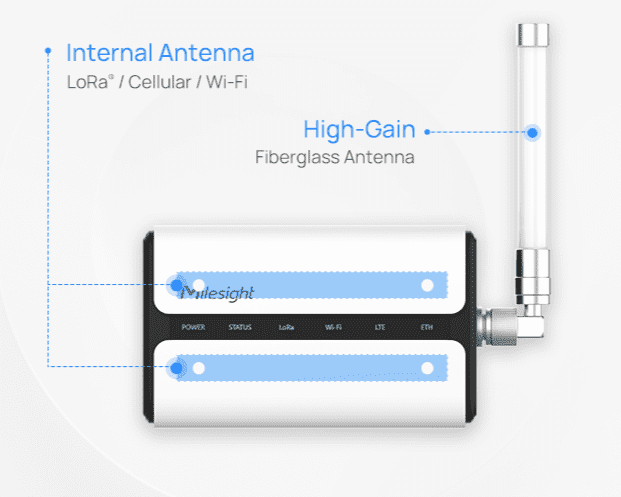 Internal Antenna
LoRa® / Cellular / Wi-Fi

High-Gain
Fiberglass Antenna

Milesight

POWER STATUS LoRa Wi-Fi LTE ETH