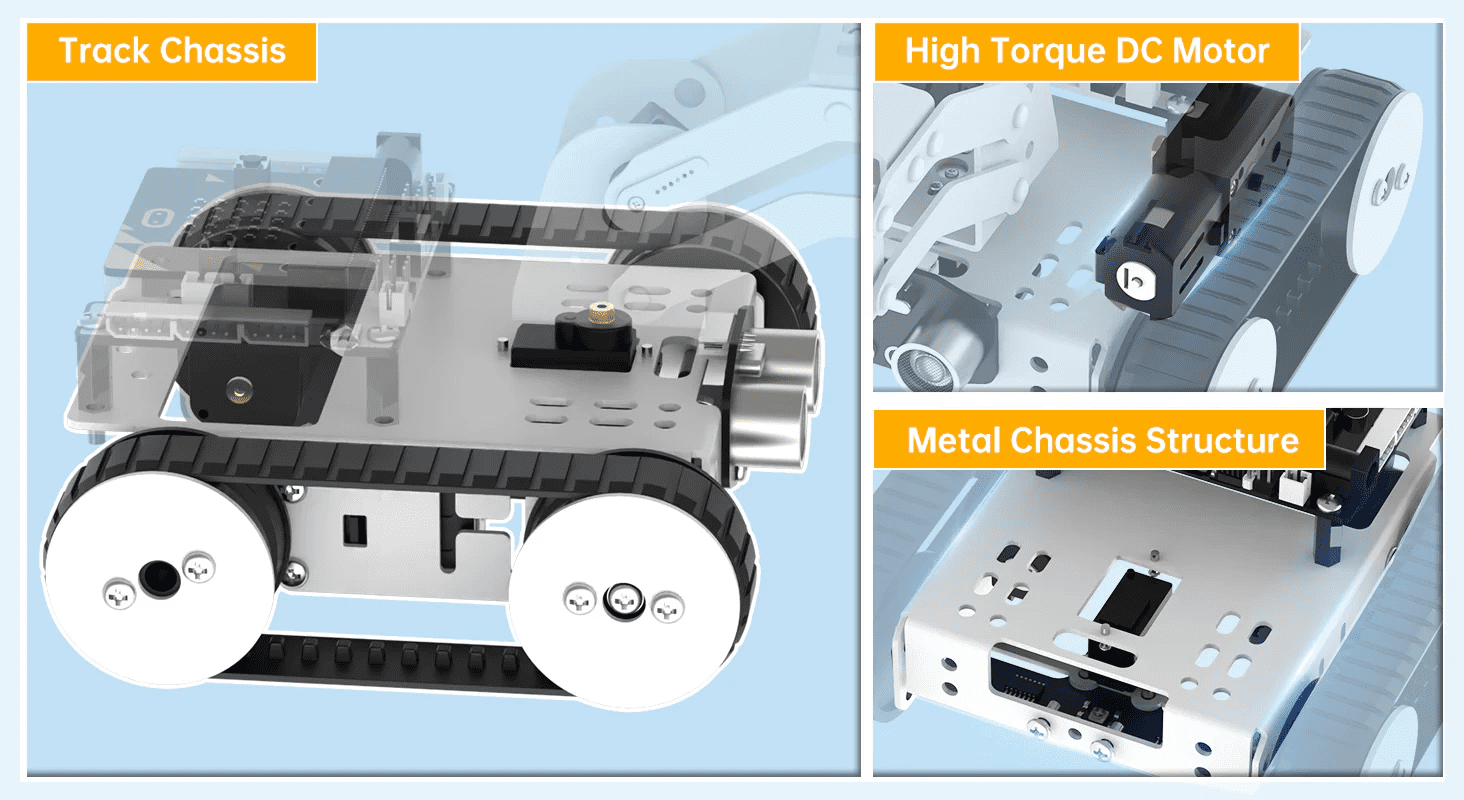 Track Chassis

High Torque DC Motor

Metal Chassis Structure