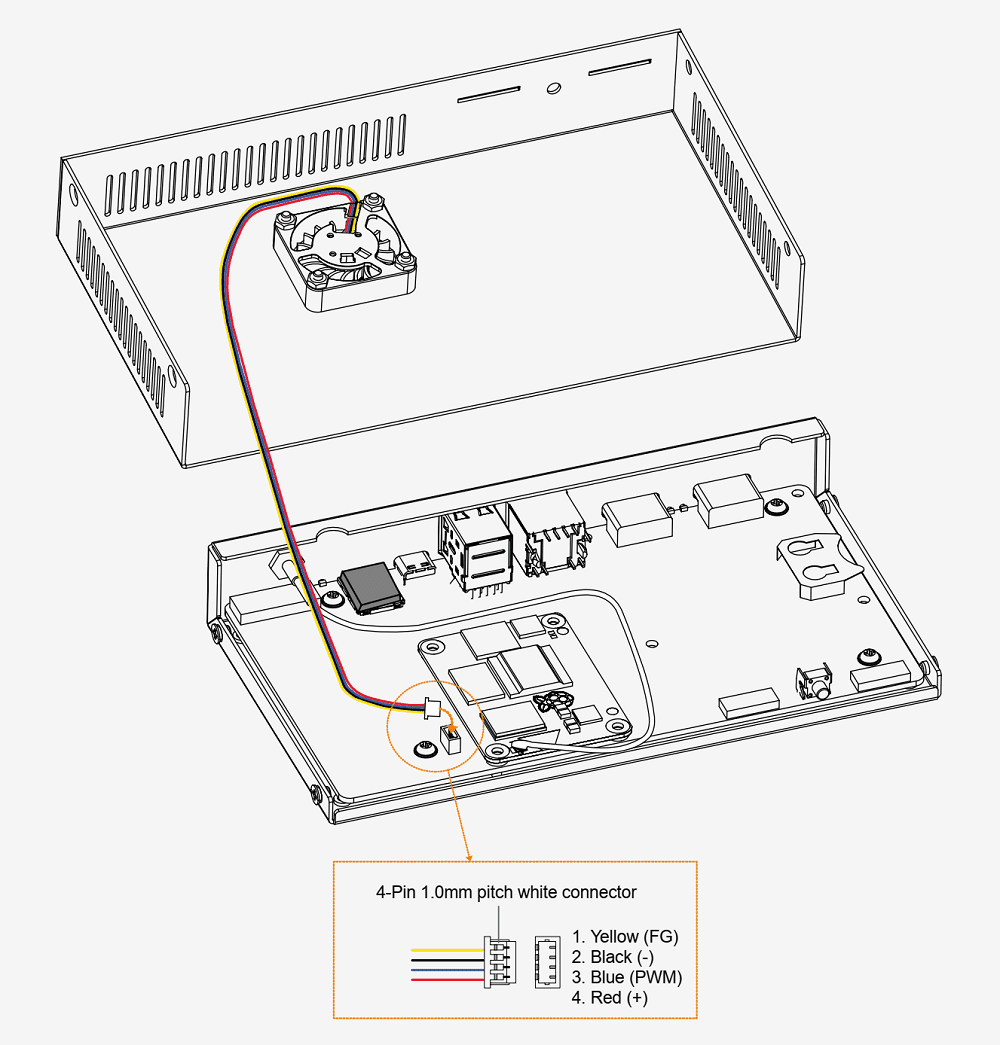 4-Pin 1.0mm pitch white connector

1. Yellow (FG)
2. Black (-)
3. Blue (PWM)
4. Red (+)