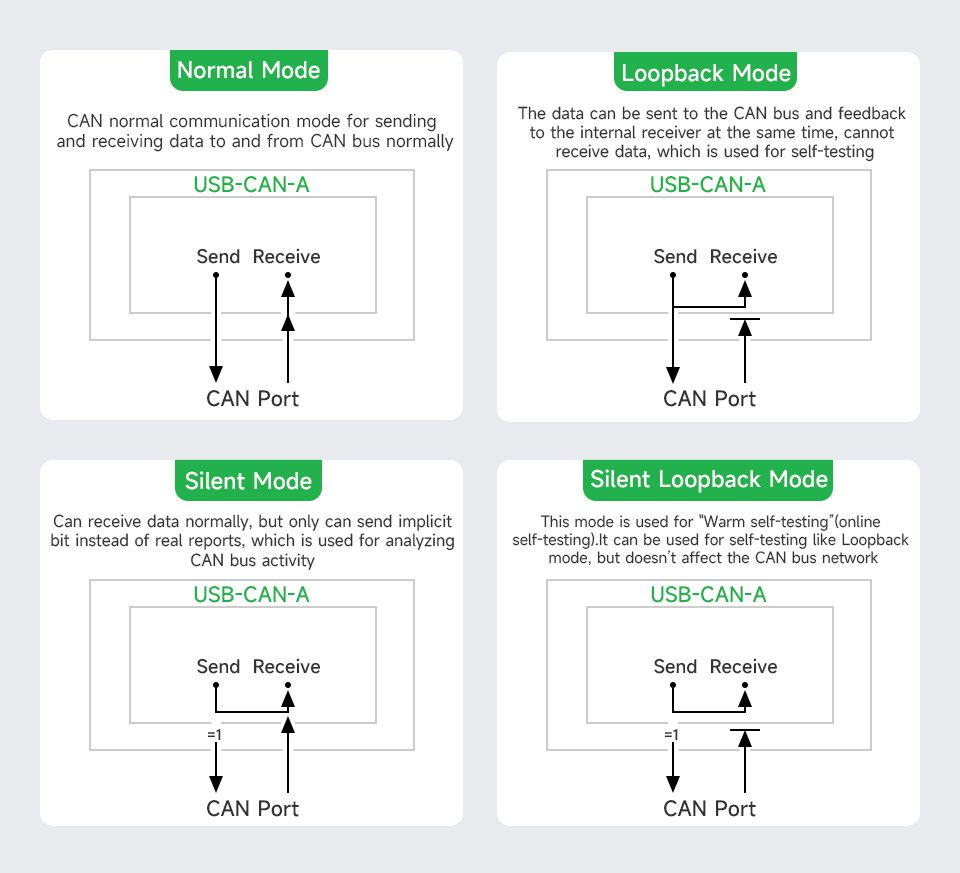 Normal Mode

CAN normal communication mode for sending and receiving data to and from CAN bus normally

USB-CAN-A

Send Receive

CAN Port

Loopback Mode

The data can be sent to the CAN bus and feedback to the internal receiver at the same time, cannot receive data, which is used for self-testing

USB-CAN-A

Send Receive

CAN Port

Silent Mode

Can receive data normally, but only can send implicit bit instead of real reports, which is used for analyzing CAN bus activity

USB-CAN-A

Send Receive

=1

CAN Port

Silent Loopback Mode

This mode is used for "Warm self-testing"(online self-testing).It can be used for self-testing like Loopback mode, but doesn't affect the CAN bus network

USB-CAN-A

Send Receive

=1

CAN Port