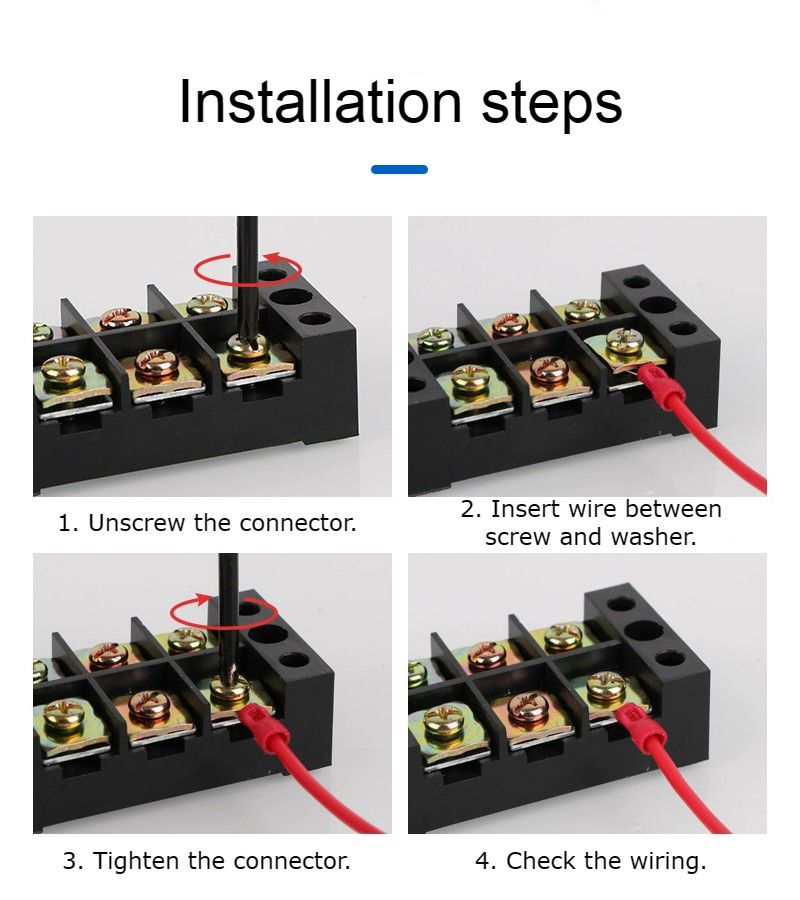 Installation steps

1. Unscrew the connector.

2. Insert wire between screw and washer.

3. Tighten the connector.

4. Check the wiring.