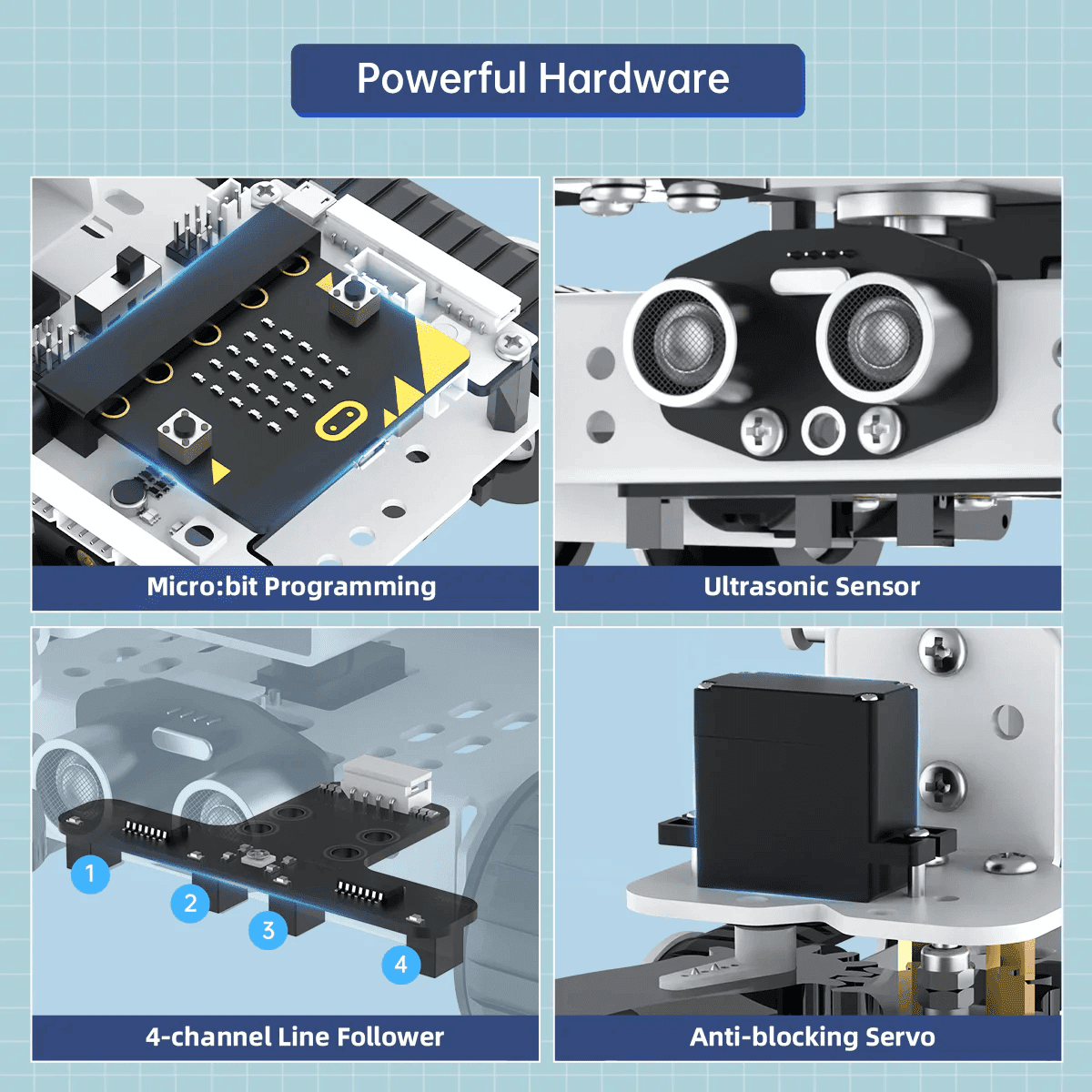 Powerful Hardware

Micro:bit Programming

Ultrasonic Sensor

1
2
3
4

4-channel Line Follower

Anti-blocking Servo