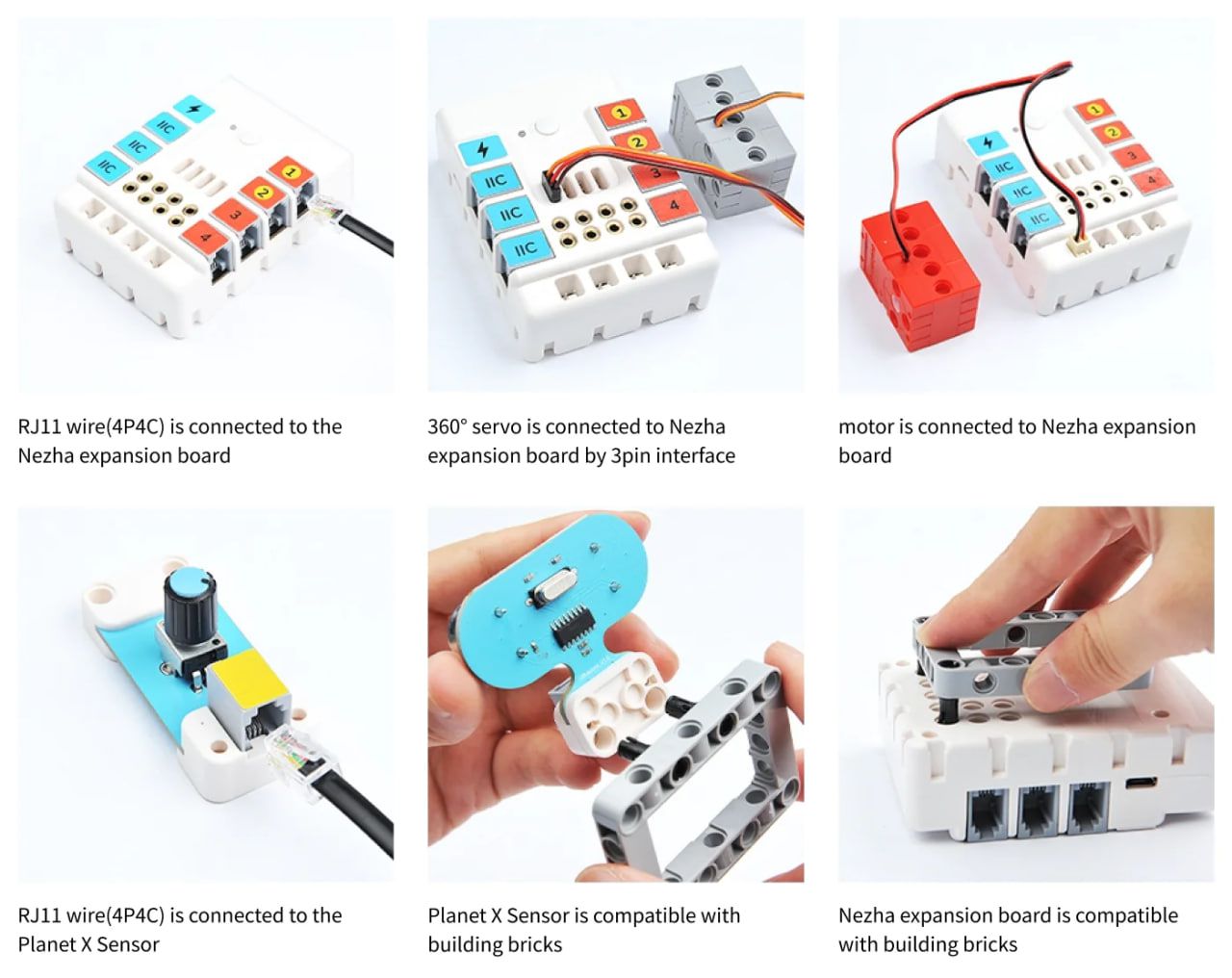 IIC
IIC
IIC
1
2
3
4

RJ11 wire(4P4C) is connected to the Nezha expansion board

IIC
IIC
IIC
1
2
3
4

360° servo is connected to Nezha expansion board by 3pin interface

IIC
IIC
IIC
1
2
3
4

motor is connected to Nezha expansion board

RJ11 wire(4P4C) is connected to the Planet X Sensor

Planet X Sensor is compatible with building bricks

Nezha expansion board is compatible with building bricks