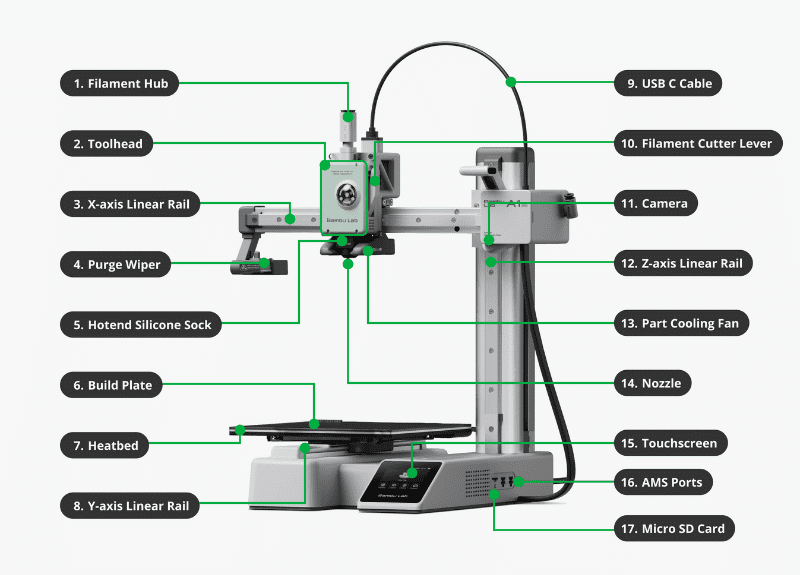 1. Filament Hub

2. Toolhead

3. X-axis Linear Rail

4. Purge Wiper

5. Hotend Silicone Sock

6. Build Plate

7. Heatbed

8. Y-axis Linear Rail

9. USB C Cable

10. Filament Cutter Lever

11. Camera

12. Z-axis Linear Rail

13. Part Cooling Fan

14. Nozzle

15. Touchscreen

16. AMS Ports

17. Micro SD Card

Bambu Lab

A1

Bambu Lab