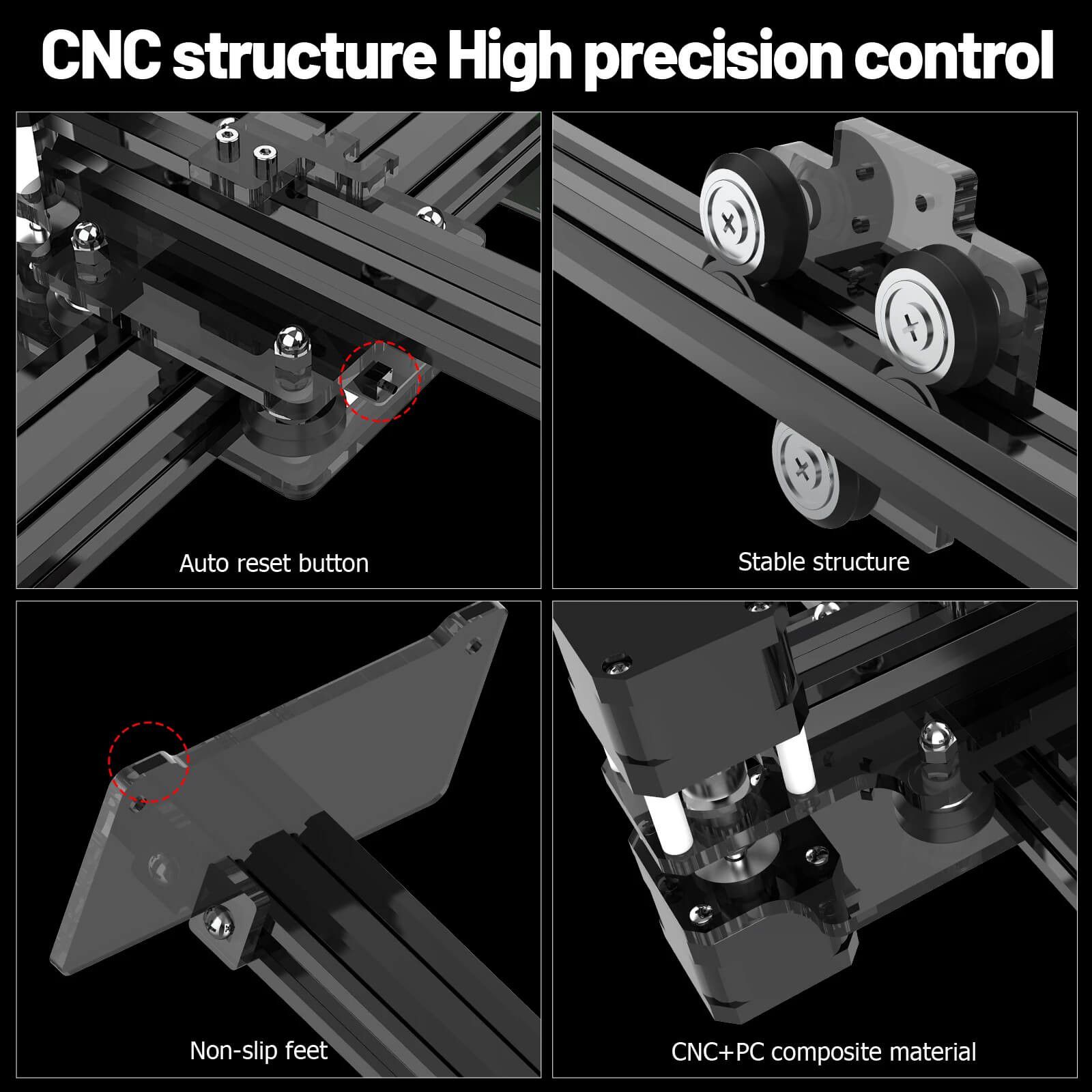 CNC structure High precision control

Auto reset button

Stable structure

Non-slip feet

CNC+PC composite material